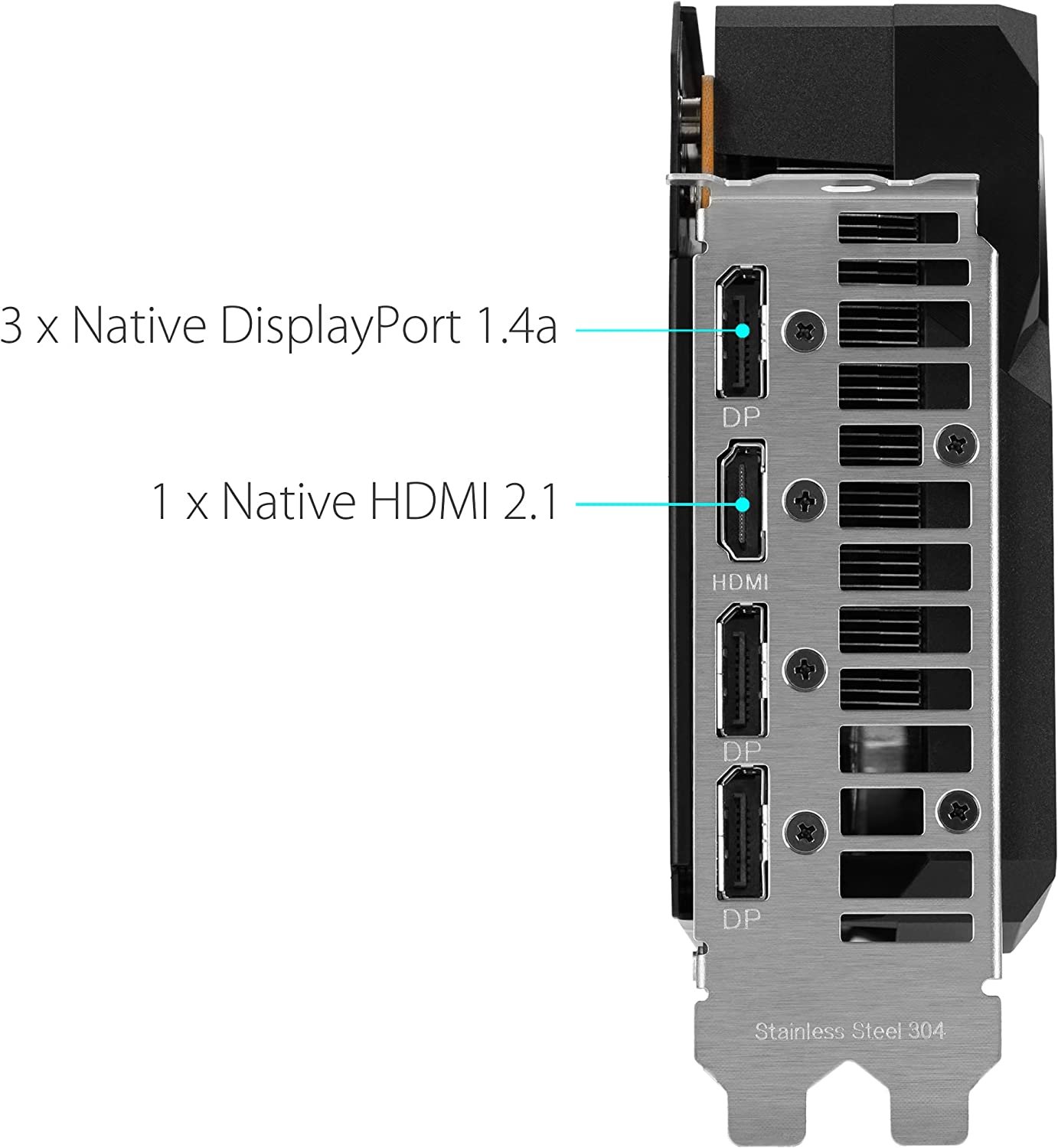 3 x Native DisplayPort 1.4a

DP

1 x Native HDMI 2.1

HDMI

DP

DP

Stainless Steel 304