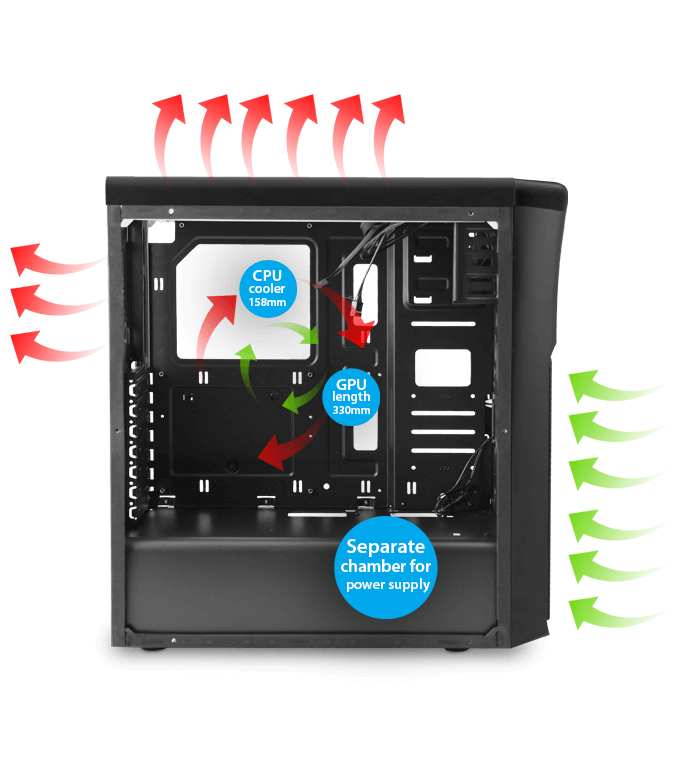 CPU cooler 158mm

GPU length 330mm

Separate chamber for power supply